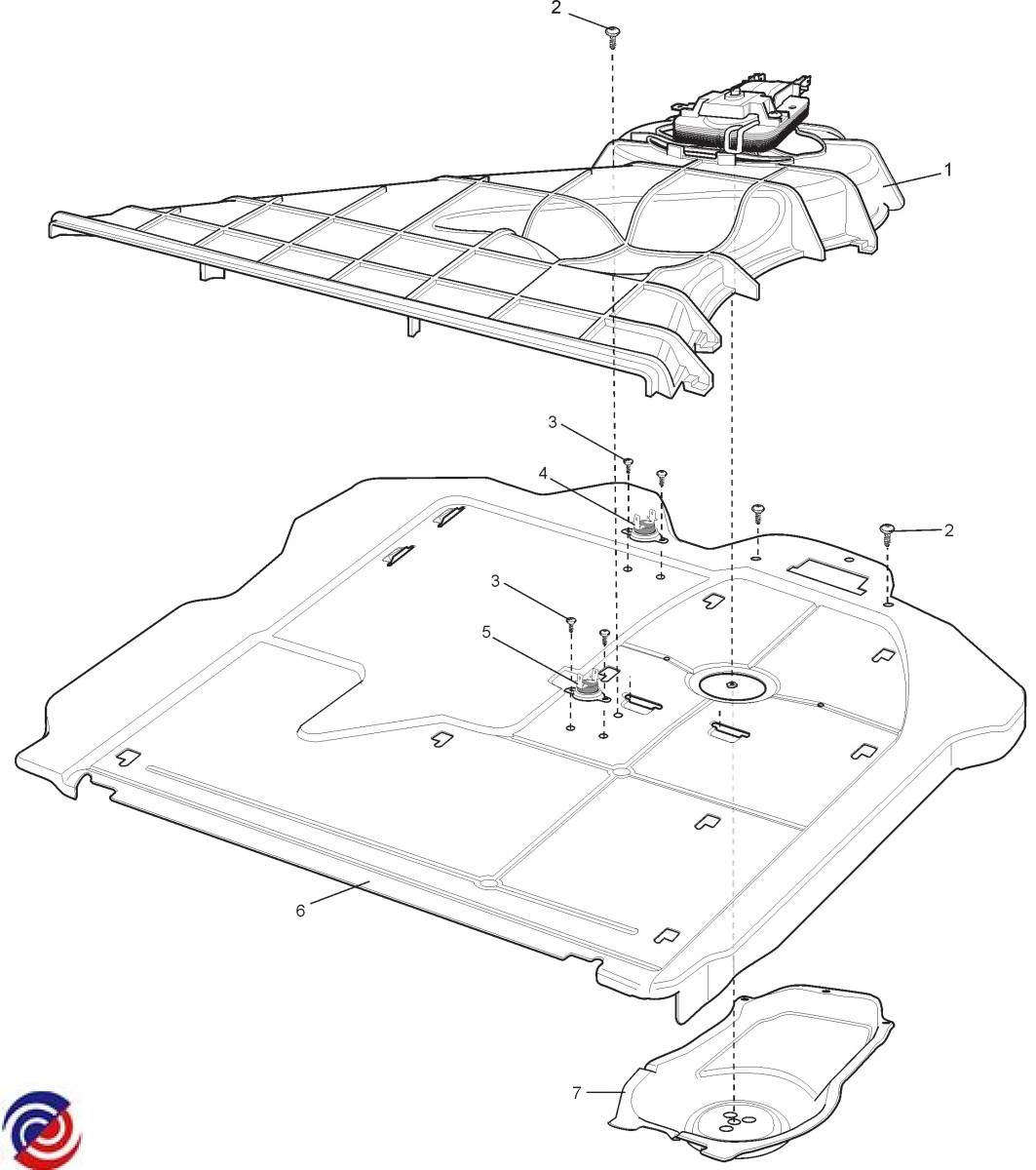 2
1
3
4
2
3
5
6
7